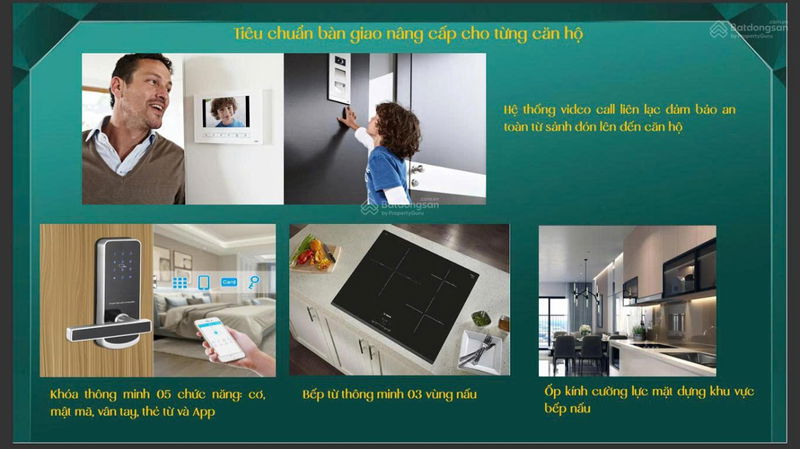 Tiêu chuẩn bàn giao nâng cấp cho từng căn hộ

Batdongsan by PropertyGuru

Hệ thống video call liên lạc đảm bảo an toàn từ sảnh đón lên đến căn hộ

Batdongsan by PropertyGuru

Card

Khóa thông minh 05 chức năng: cơ, mật mã, vân tay, thẻ từ và App

Bếp từ thông minh 03 vùng nấu

Ốp kính cường lực mặt dựng khu vực bếp nấu